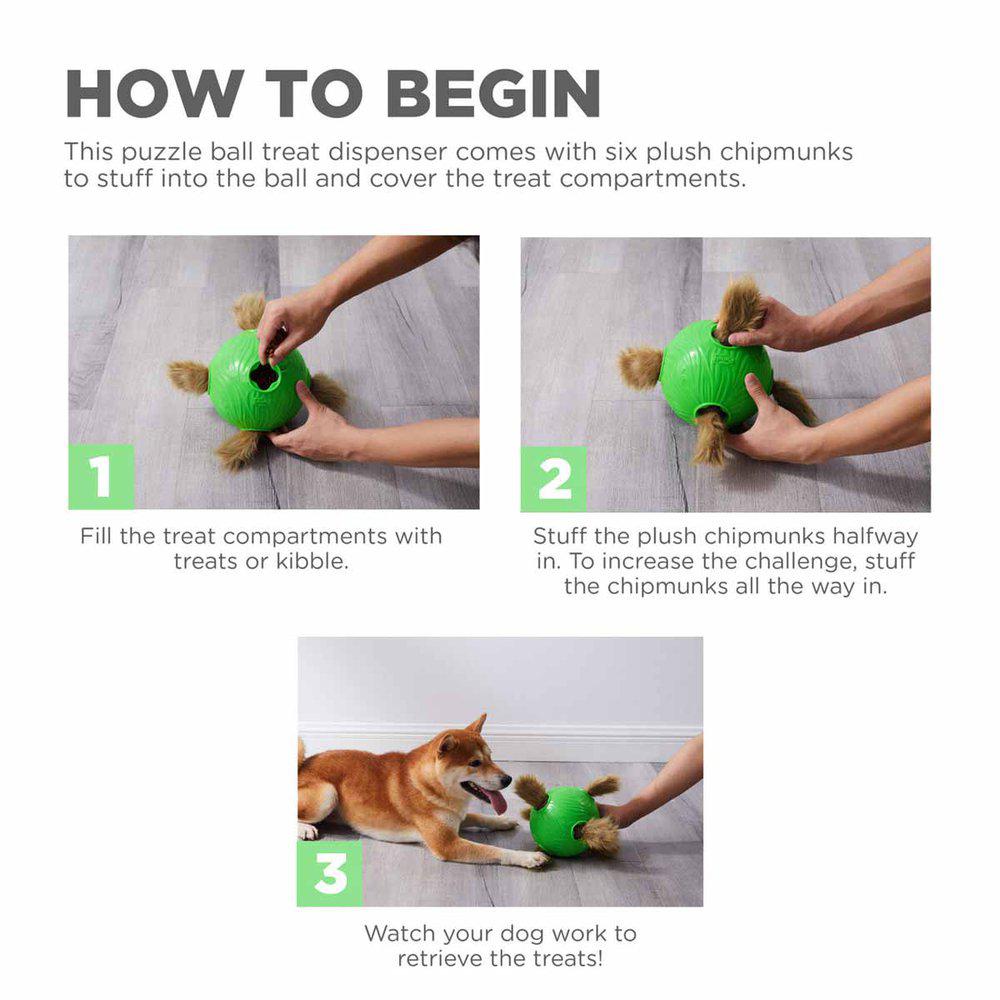 HOW TO BEGIN

This puzzle ball treat dispenser comes with six plush chipmunks to stuff into the ball and cover the treat compartments.

1

Fill the treat compartments with treats or kibble.

2

Stuff the plush chipmunks halfway in. To increase the challenge, stuff the chipmunks all the way in.

3

Watch your dog work to retrieve the treats!